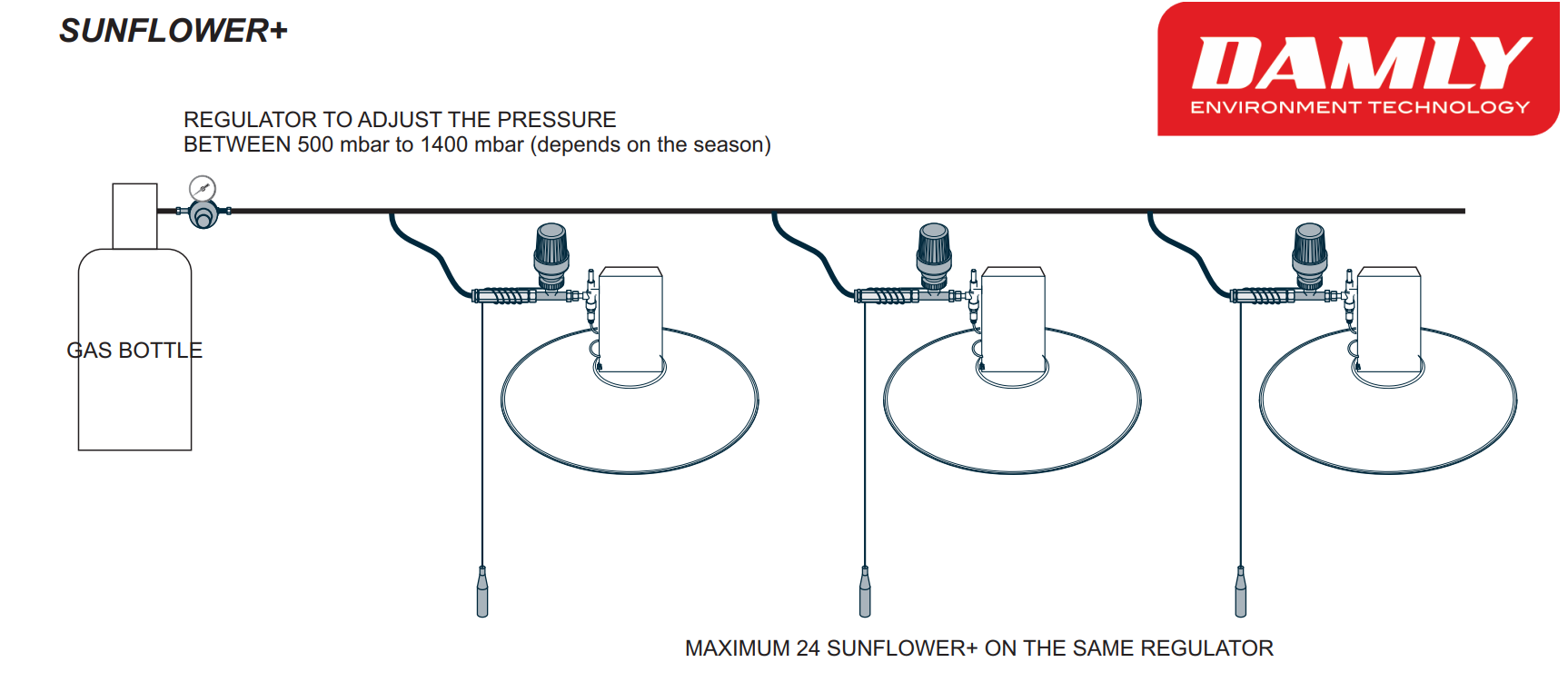 SUNFLOWER+

DAMLY
ENVIRONMENT TECHNOLOGY

REGULATOR TO ADJUST THE PRESSURE
BETWEEN 500 mbar to 1400 mbar (depends on the season)

GAS BOTTLE

MAXIMUM 24 SUNFLOWER+ ON THE SAME REGULATOR